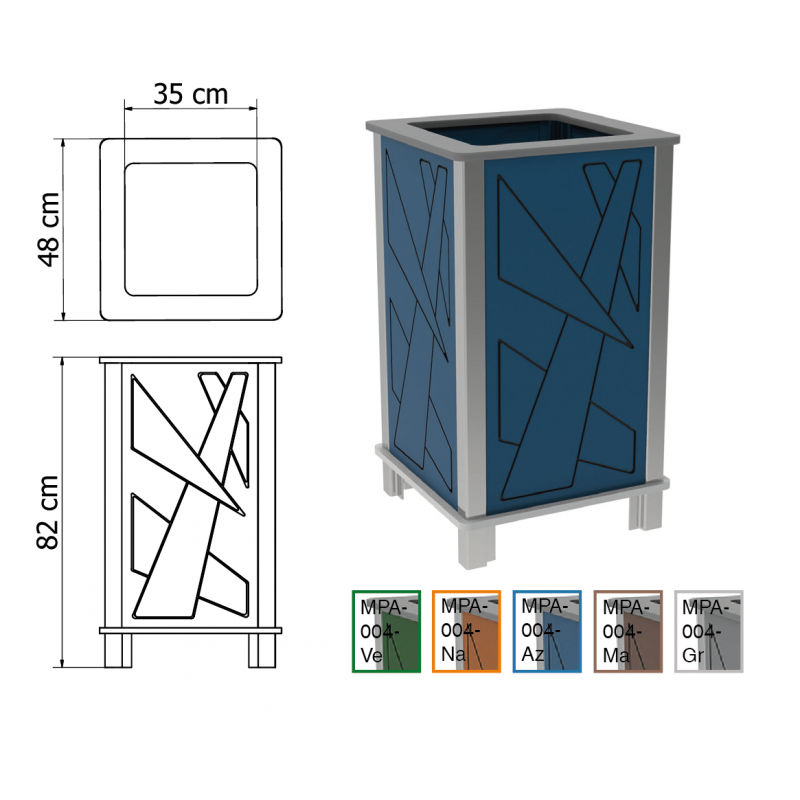 35 cm

48 cm

82 cm

MPA-004-Ve

MPA-004-Na

MPA-004-Az

MPA-004-Ma

MPA-004-Gr